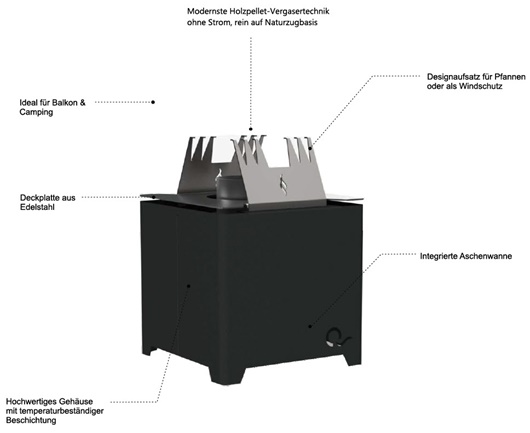 Modernste Holzpellet-Vergasertechnik ohne Strom, rein auf Naturzugbasis

Designaufsatz für Pfannen oder als Windschutz

Ideal für Balkon & Camping

Deckplatte aus Edelstahl

Integrierte Aschenwanne

Hochwertiges Gehäuse mit temperaturbeständiger Beschichtung